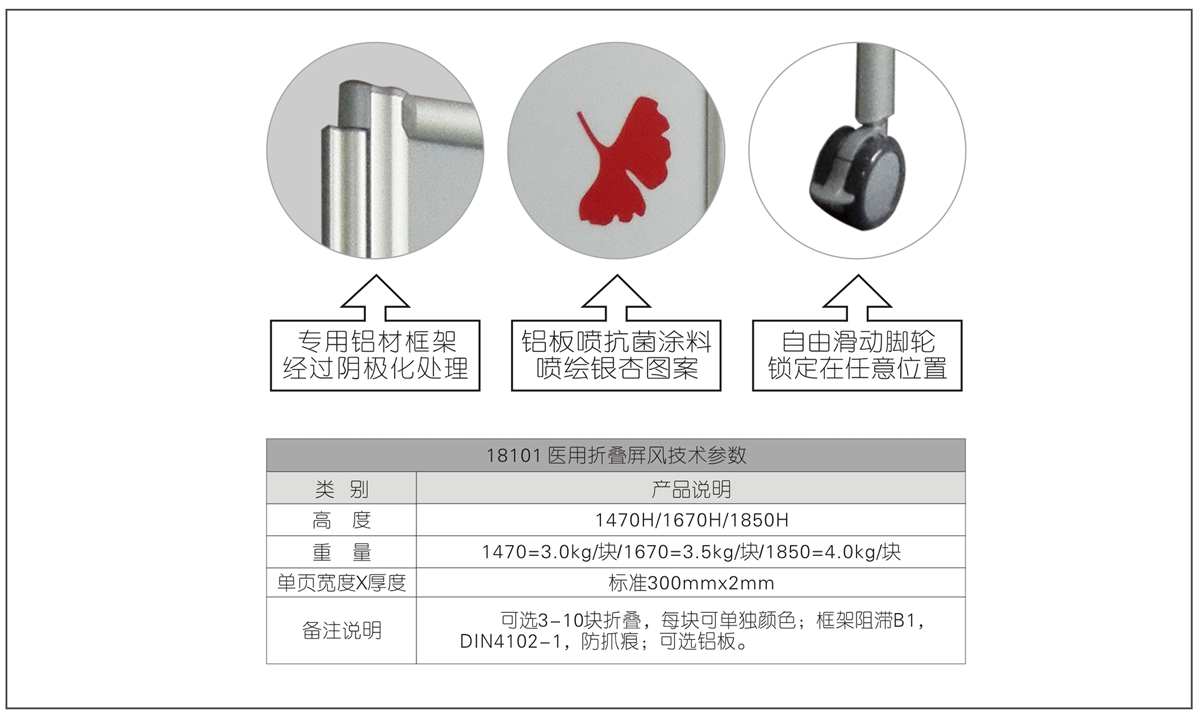 专用铝材框架
经过阴极化处理

铝板喷抗菌涂料
喷绘银杏图案

自由滑动脚轮
锁定在任意位置

| 18101 医用折叠屏风技术参数 | |
|---|---|
| 类　别 | 产品说明 |
| 高　度 | 1470H/1670H/1850H |
| 重　量 | 1470=3.0kg/块/1670=3.5kg/块/1850=4.0kg/块 |
| 单页宽度X厚度 | 标准300mmx2mm |
| 备注说明 | 可选3-10块折叠，每块可单独颜色；框架阻滞B1，DIN4102-1，防抓痕；可选铝板。 |