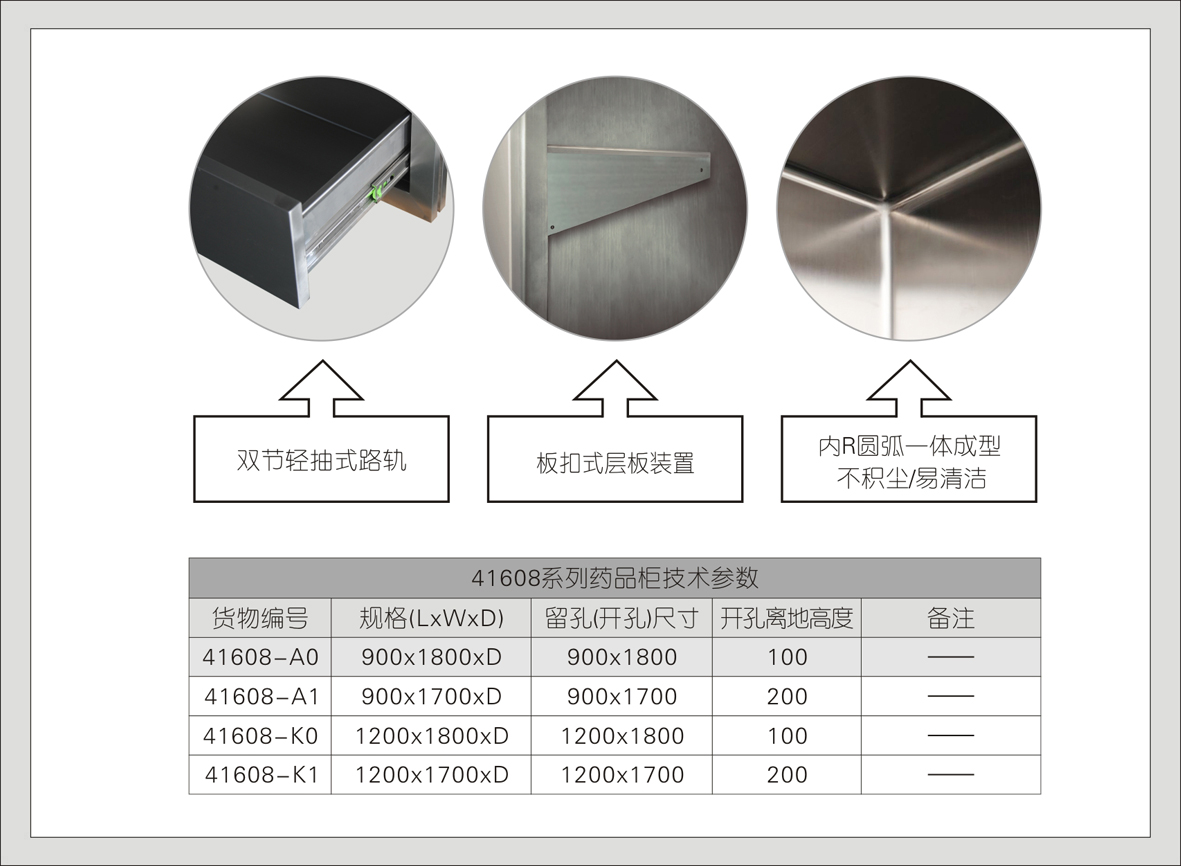 双节轻抽式路轨

板扣式层板装置

内R圆弧一体成型
不积尘/易清洁

41608系列药品柜技术参数

| 货物编号 | 规格(LxWxD) | 留孔(开孔)尺寸 | 开孔离地高度 | 备注 |
|---|---|---|---|---|
| 41608-A0 | 900x1800xD | 900x1800 | 100 | —— |
| 41608-A1 | 900x1700xD | 900x1700 | 200 | —— |
| 41608-K0 | 1200x1800xD | 1200x1800 | 100 | —— |
| 41608-K1 | 1200x1700xD | 1200x1700 | 200 | —— |