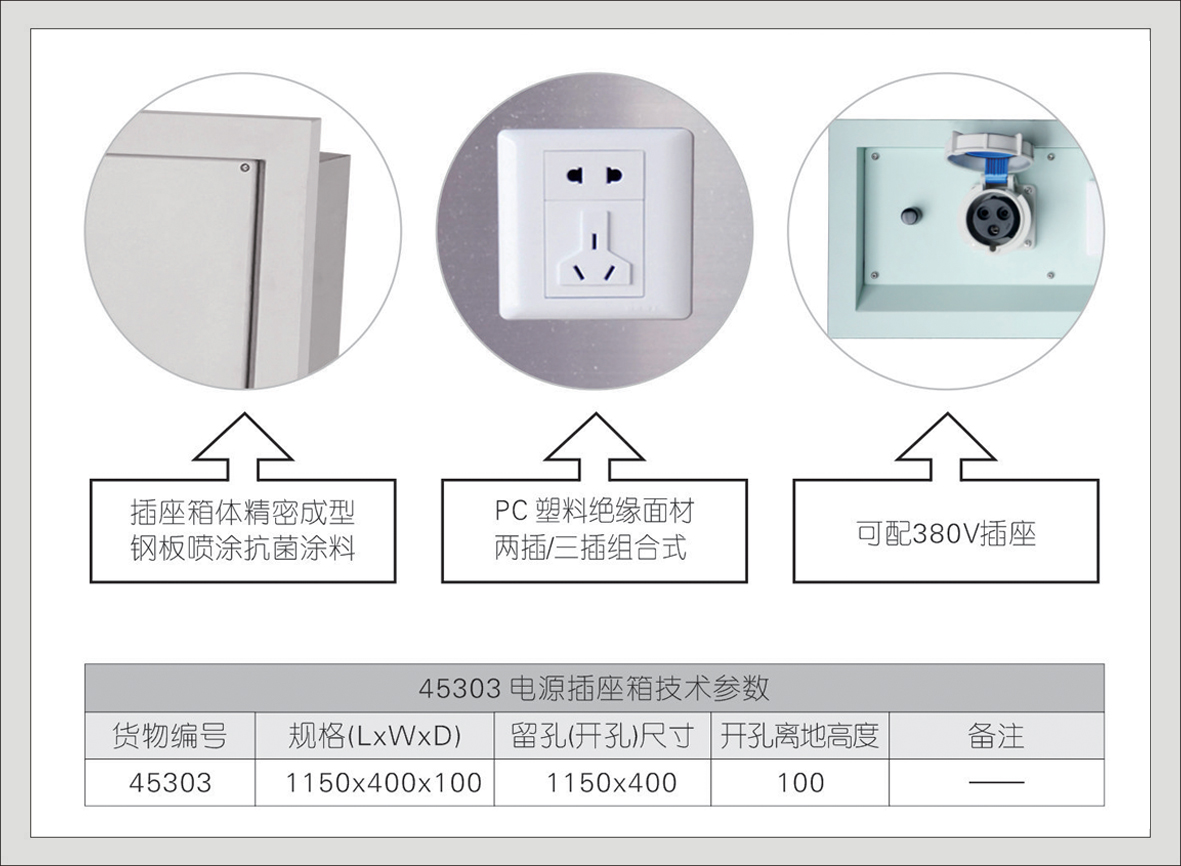 插座箱体精密成型
钢板喷涂抗菌涂料

PC 塑料绝缘面材
两插/三插组合式

可配380V插座

45303 电源插座箱技术参数

| 货物编号 | 规格(LxWxD) | 留孔(开孔)尺寸 | 开孔离地高度 | 备注 |
|---|---|---|---|---|
| 45303 | 1150x400x100 | 1150x400 | 100 | —— |